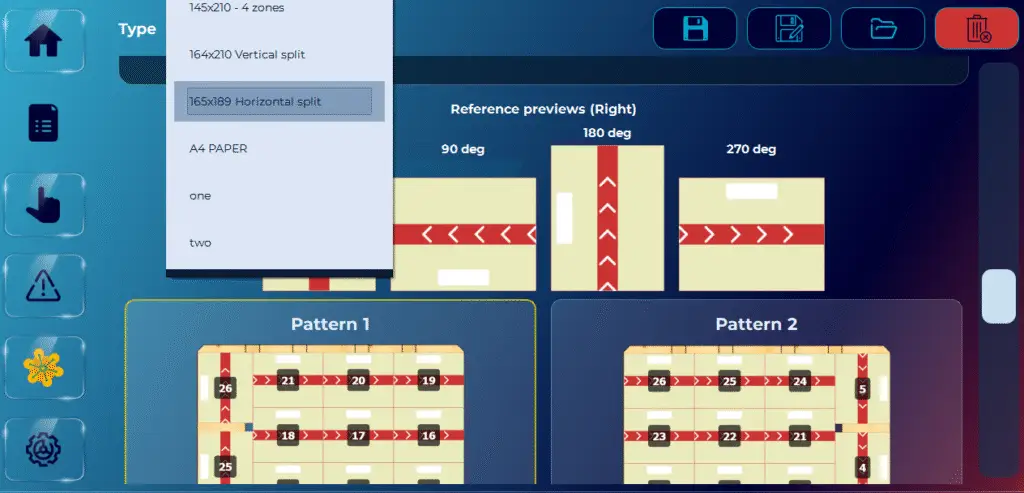 Type

145x210 - 4 zones

164x210 Vertical split

165x189 Horizontal split

A4 PAPER

one

two

Reference previews (Right)

90 deg

180 deg

270 deg

Pattern 1

26 21 20 19

18 17 16

25

Pattern 2

26 25 24 5

23 22 21

4